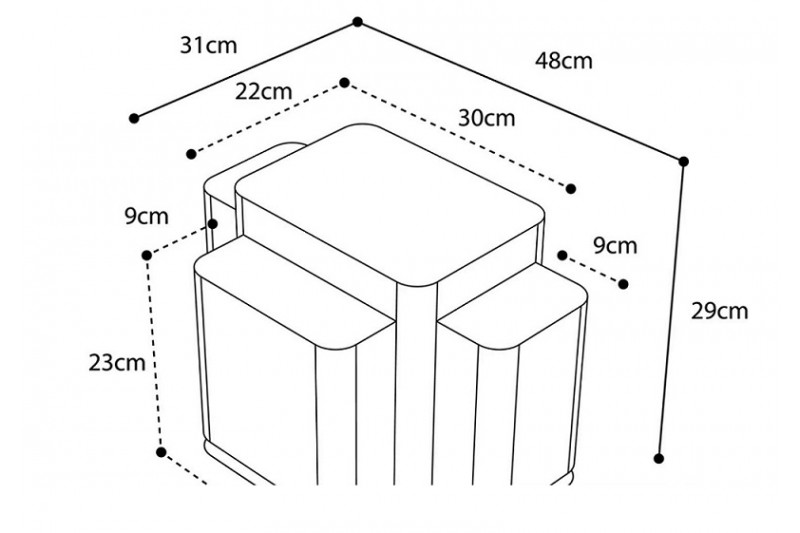 31cm
48cm
22cm
30cm
9cm
9cm
29cm
23cm