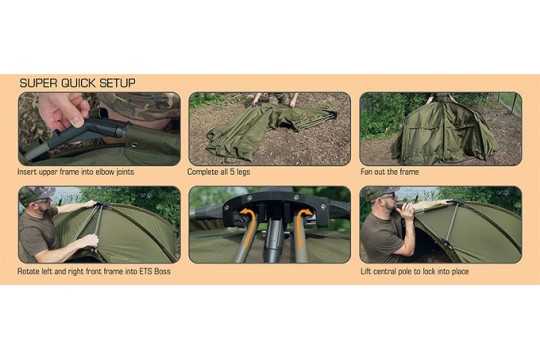 SUPER QUICK SETUP

Insert upper frame into elbow joints

Complete all 5 legs

Fan out the frame

Rotate left and right front frame into ETS Boss

Lift central pole to lock into place